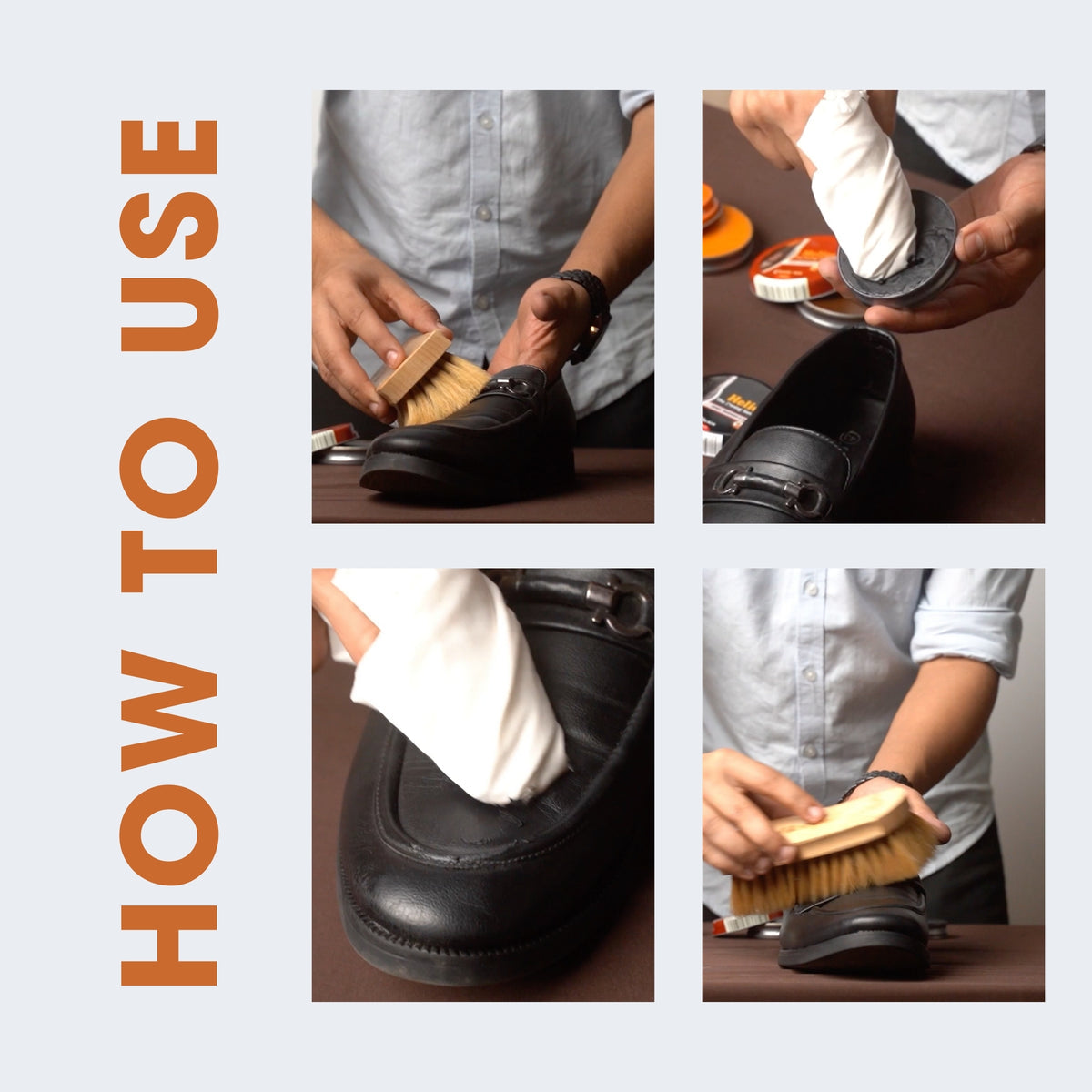 HOW TO USE