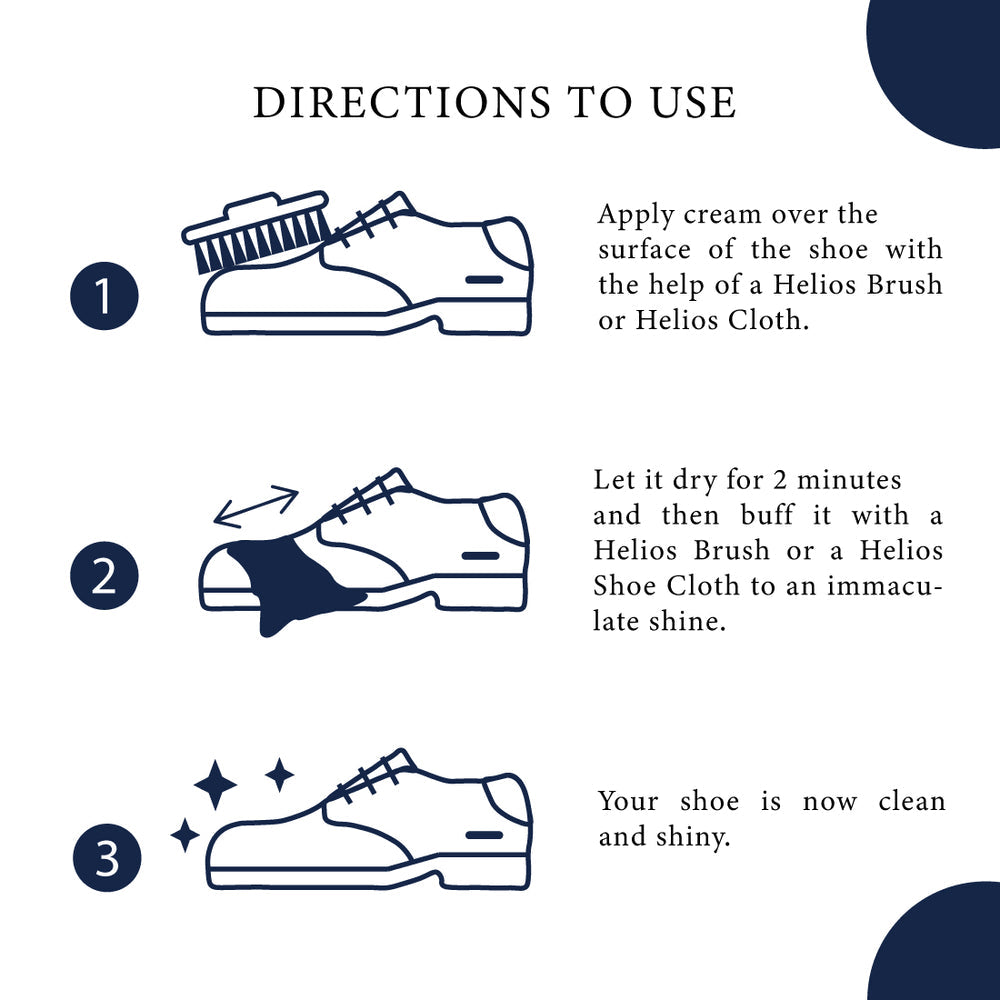 DIRECTIONS TO USE

1

Apply cream over the surface of the shoe with the help of a Helios Brush or Helios Cloth.

2

Let it dry for 2 minutes and then buff it with a Helios Brush or a Helios Shoe Cloth to an immaculate shine.

3

Your shoe is now clean and shiny.